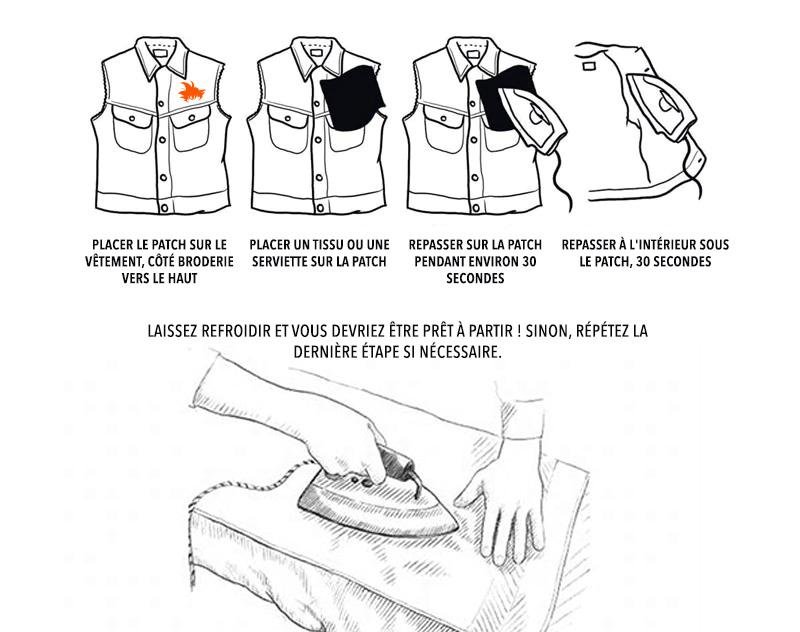 PLACER LE PATCH SUR LE VÊTEMENT, CÔTÉ BRODERIE VERS LE HAUT

PLACER UN TISSU OU UNE SERVIETTE SUR LA PATCH

REPASSER SUR LA PATCH PENDANT ENVIRON 30 SECONDES

REPASSER À L'INTÉRIEUR SOUS LE PATCH, 30 SECONDES

LAISSEZ REFROIDIR ET VOUS DEVRIEZ ÊTRE PRÊT À PARTIR ! SINON, RÉPÉTEZ LA DERNIÈRE ÉTAPE SI NÉCESSAIRE.